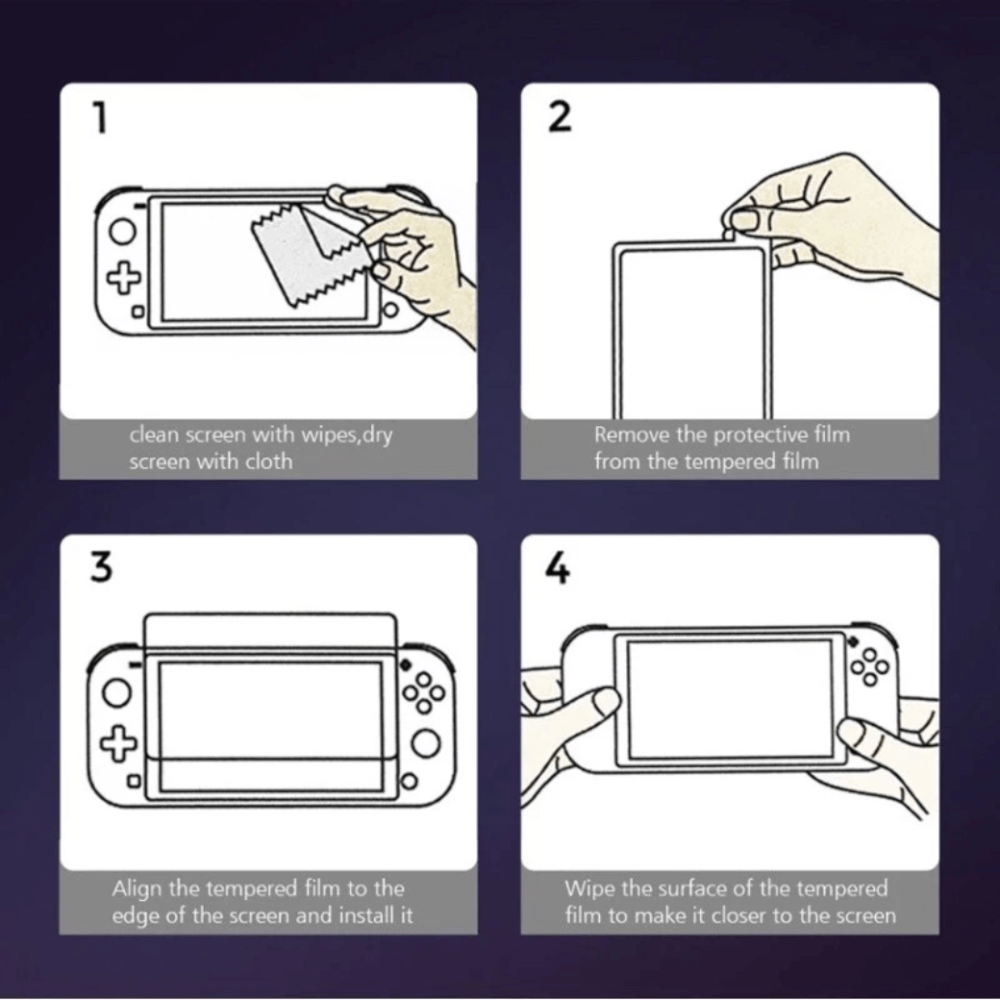 1

clean screen with wipes,dry screen with cloth

2

Remove the protective film from the tempered film

3

Align the tempered film to the edge of the screen and install it

4

Wipe the surface of the tempered film to make it closer to the screen